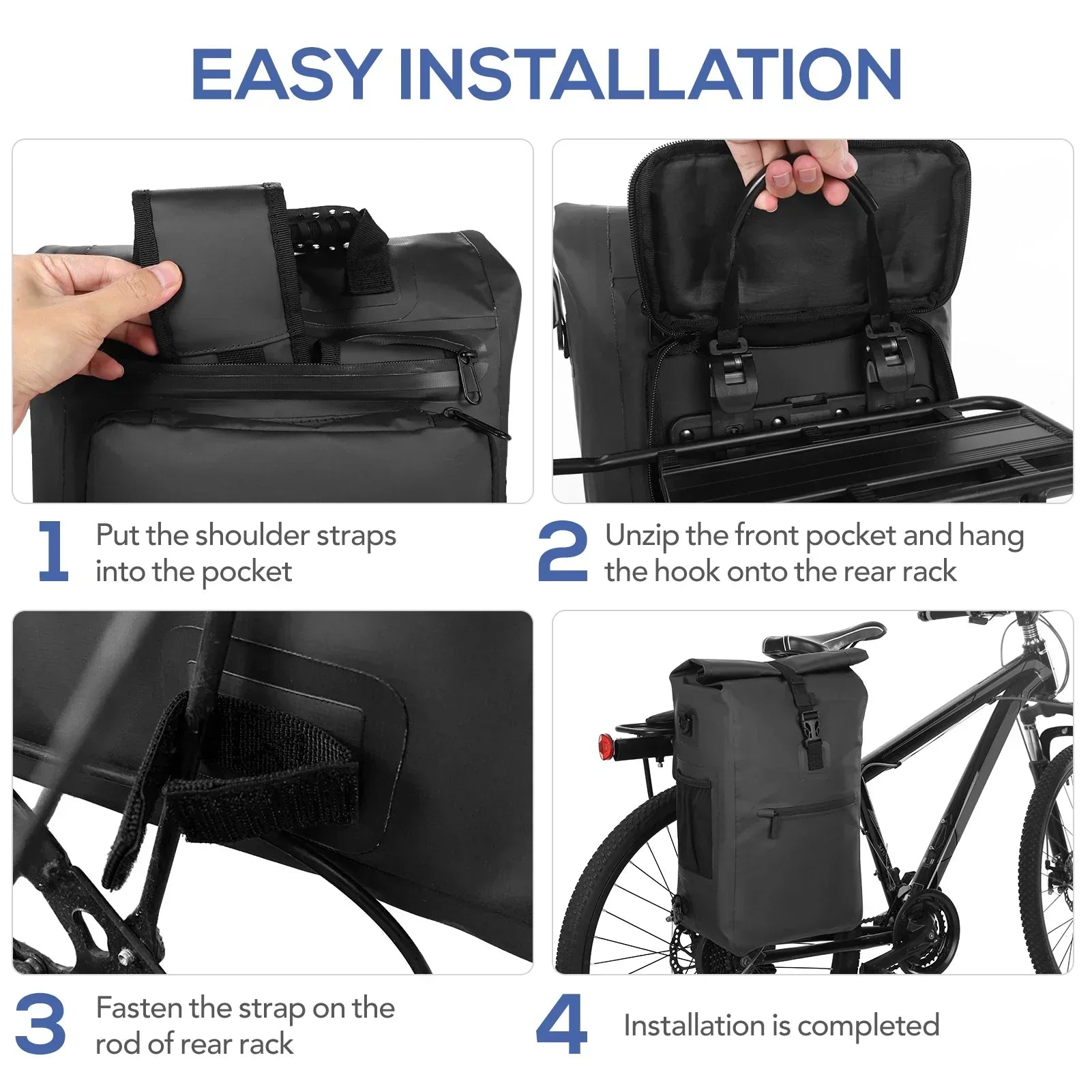 EASY INSTALLATION

1 Put the shoulder straps into the pocket

2 Unzip the front pocket and hang the hook onto the rear rack

3 Fasten the strap on the rod of rear rack

4 Installation is completed